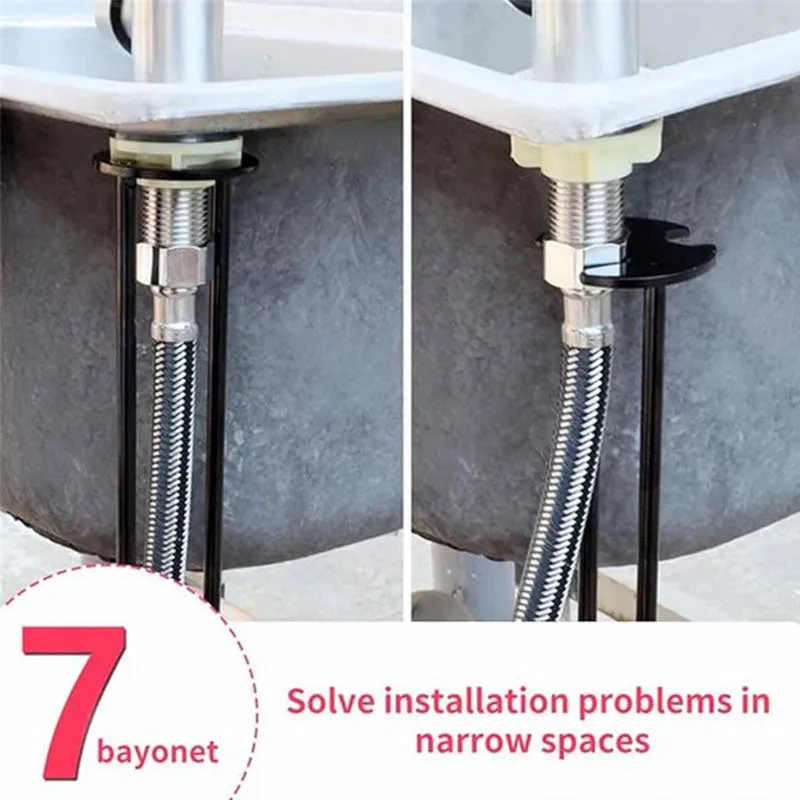 7 bayonet

Solve installation problems in narrow spaces