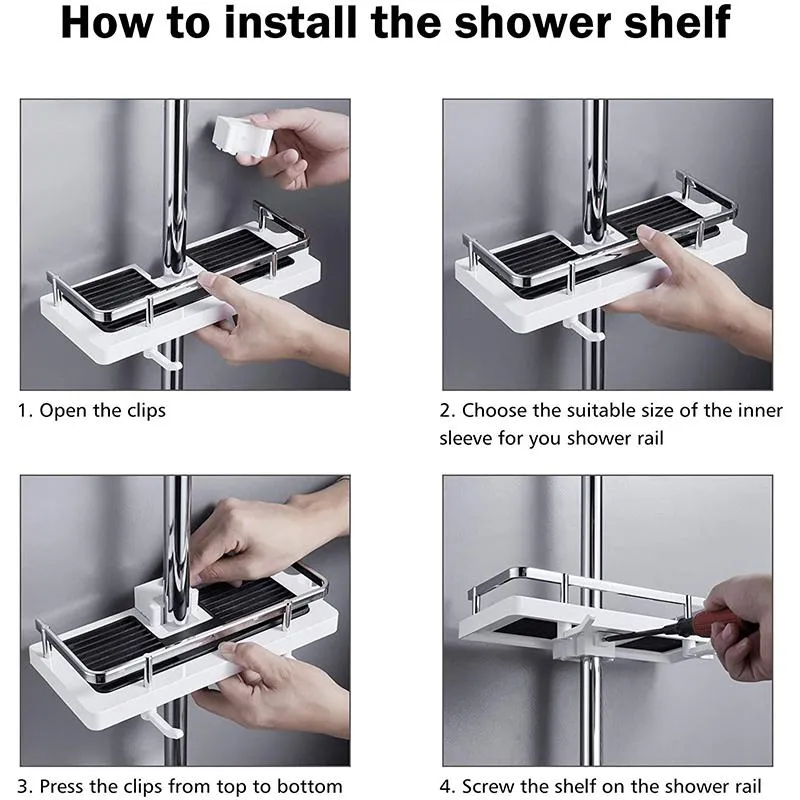 How to install the shower shelf

1. Open the clips

2. Choose the suitable size of the inner sleeve for you shower rail

3. Press the clips from top to bottom

4. Screw the shelf on the shower rail